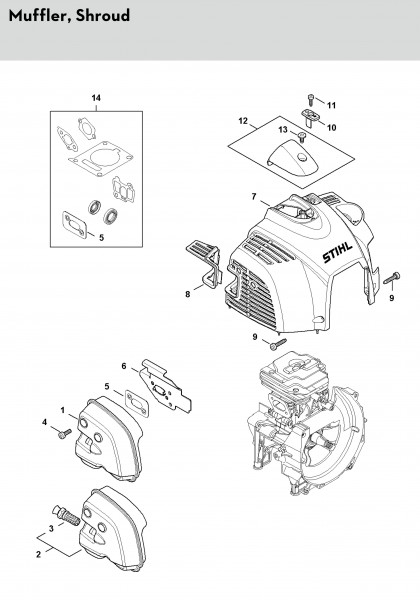 Muffler, Shroud

14

5

11

10

12

13

7

STIHL

8

9

9

6

5

1

4

3

2